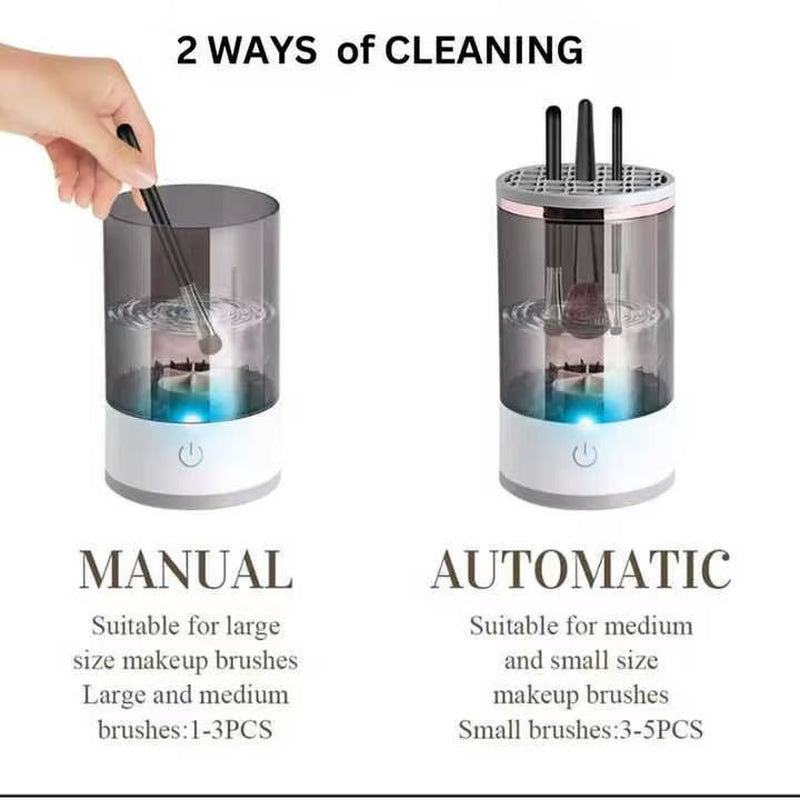 2 WAYS of CLEANING

MANUAL

Suitable for large size makeup brushes Large and medium brushes:1-3PCS

AUTOMATIC

Suitable for medium and small size makeup brushes Small brushes:3-5PCS