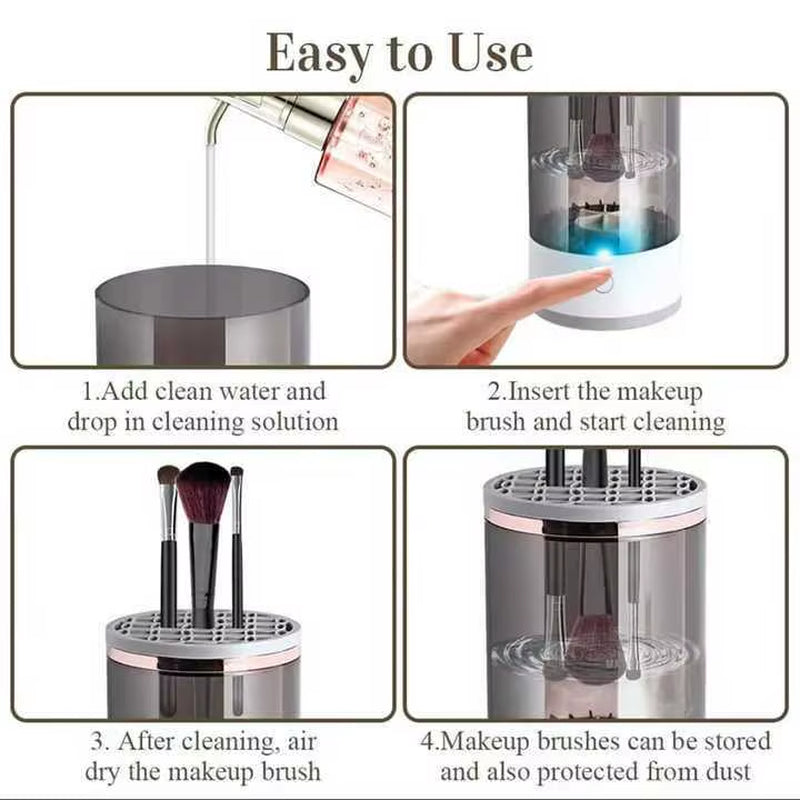 Easy to Use

1.Add clean water and drop in cleaning solution

2.Insert the makeup brush and start cleaning

3. After cleaning, air dry the makeup brush

4.Makeup brushes can be stored and also protected from dust